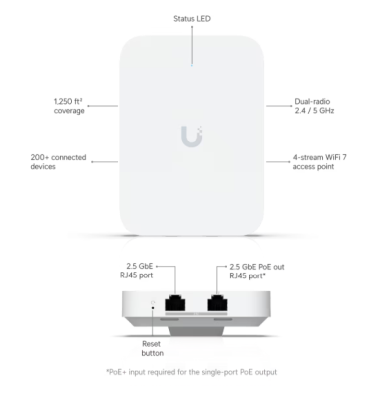 Status LED

1,250 ft² coverage

Dual-radio 2.4 / 5 GHz

200+ connected devices

4-stream WiFi 7 access point

2.5 GbE RJ45 port

2.5 GbE PoE out RJ45 port*

Reset button

*PoE+ input required for the single-port PoE output