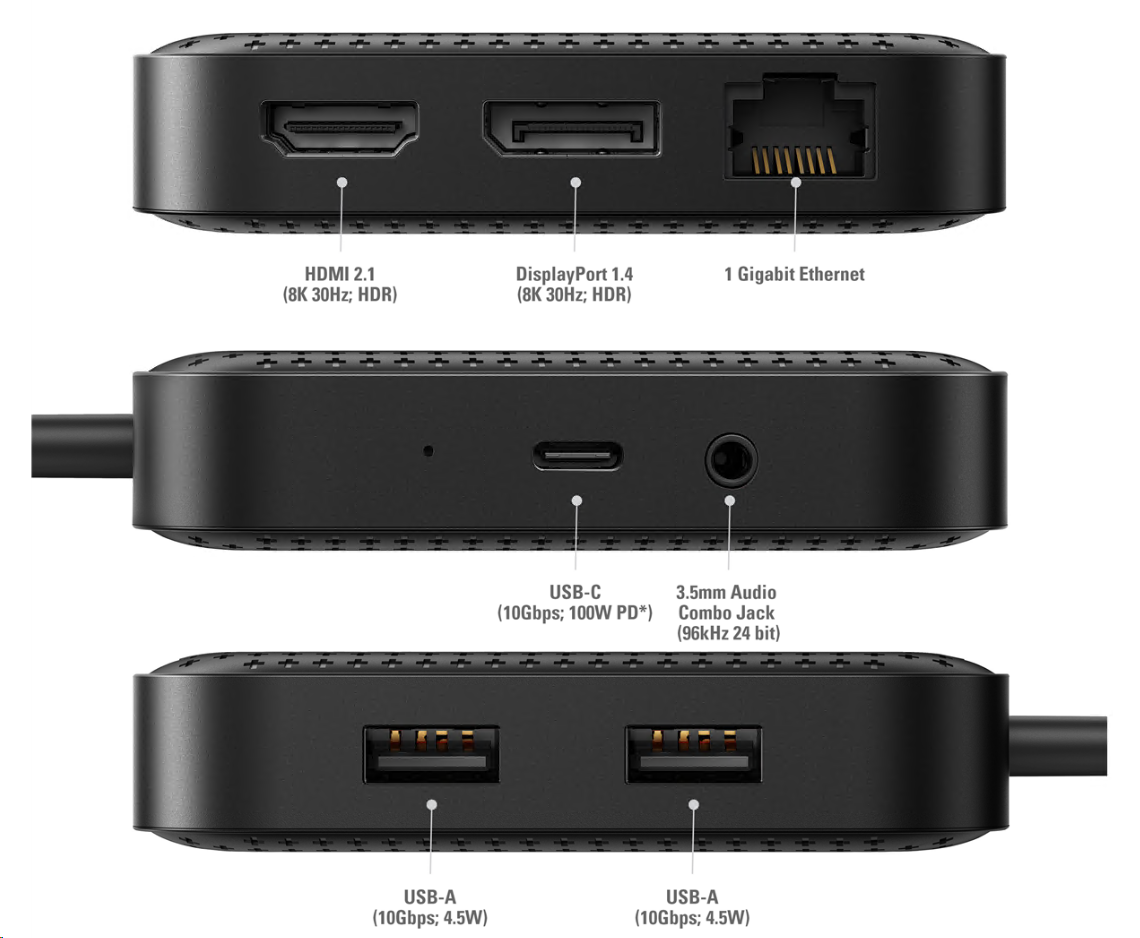 HDMI 2.1
(8K 30Hz; HDR)

DisplayPort 1.4
(8K 30Hz; HDR)

1 Gigabit Ethernet

USB-C
(10Gbps; 100W PD*)

3.5mm Audio
Combo Jack
(96kHz 24 bit)

USB-A
(10Gbps; 4.5W)

USB-A
(10Gbps; 4.5W)