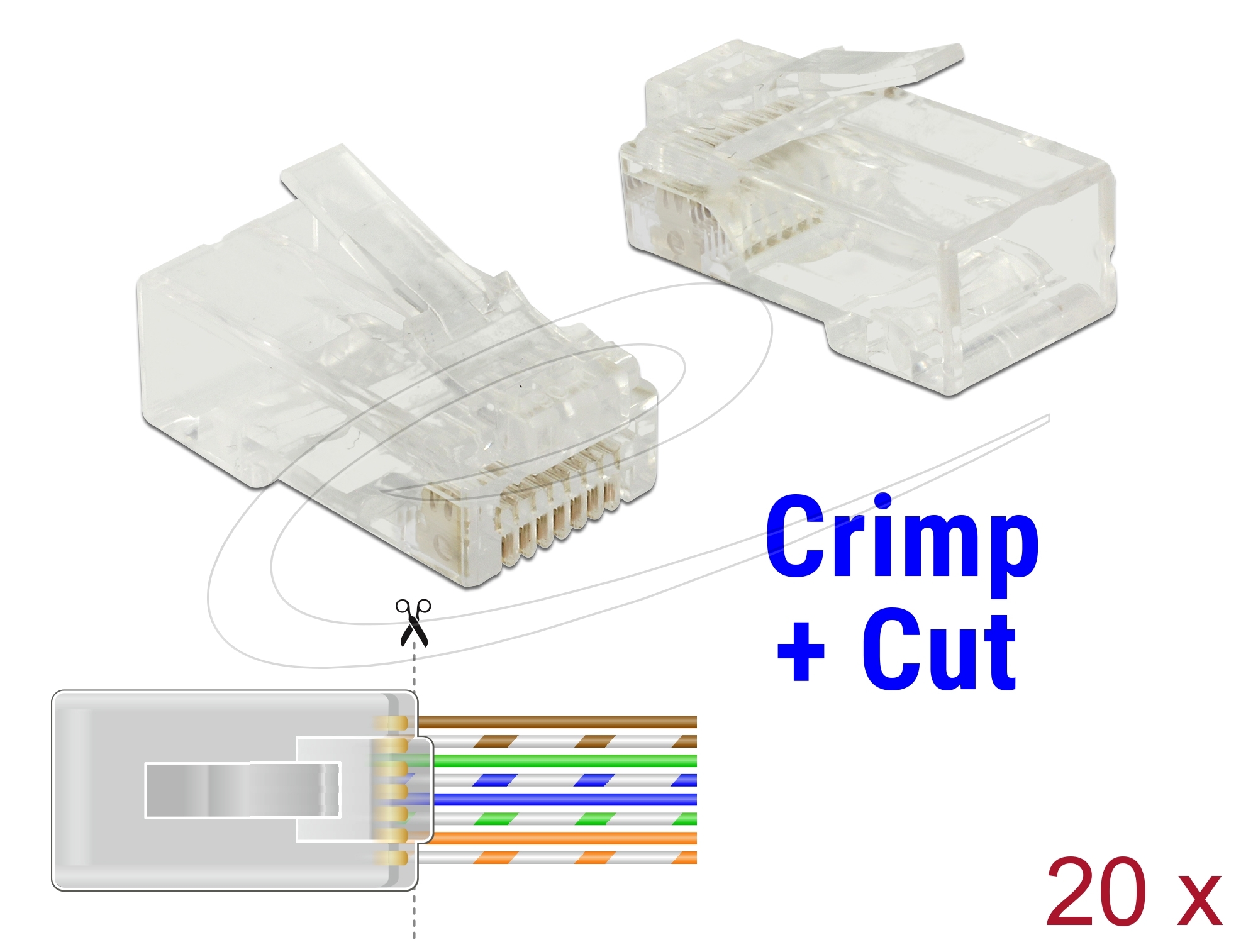 Crimp
+ Cut

20 x